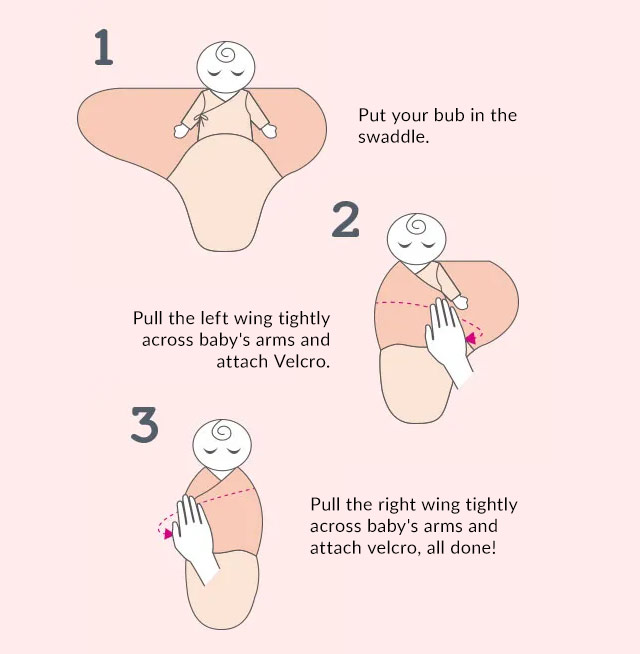 1

Put your bub in the swaddle.

2

Pull the left wing tightly across baby's arms and attach Velcro.

3

Pull the right wing tightly across baby's arms and attach velcro, all done!